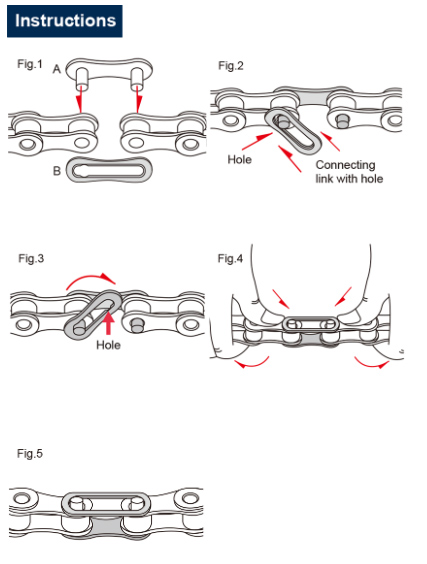 Instructions

Fig.1
A
B

Fig.2
Hole
Connecting link with hole

Fig.3
Hole

Fig.4

Fig.5